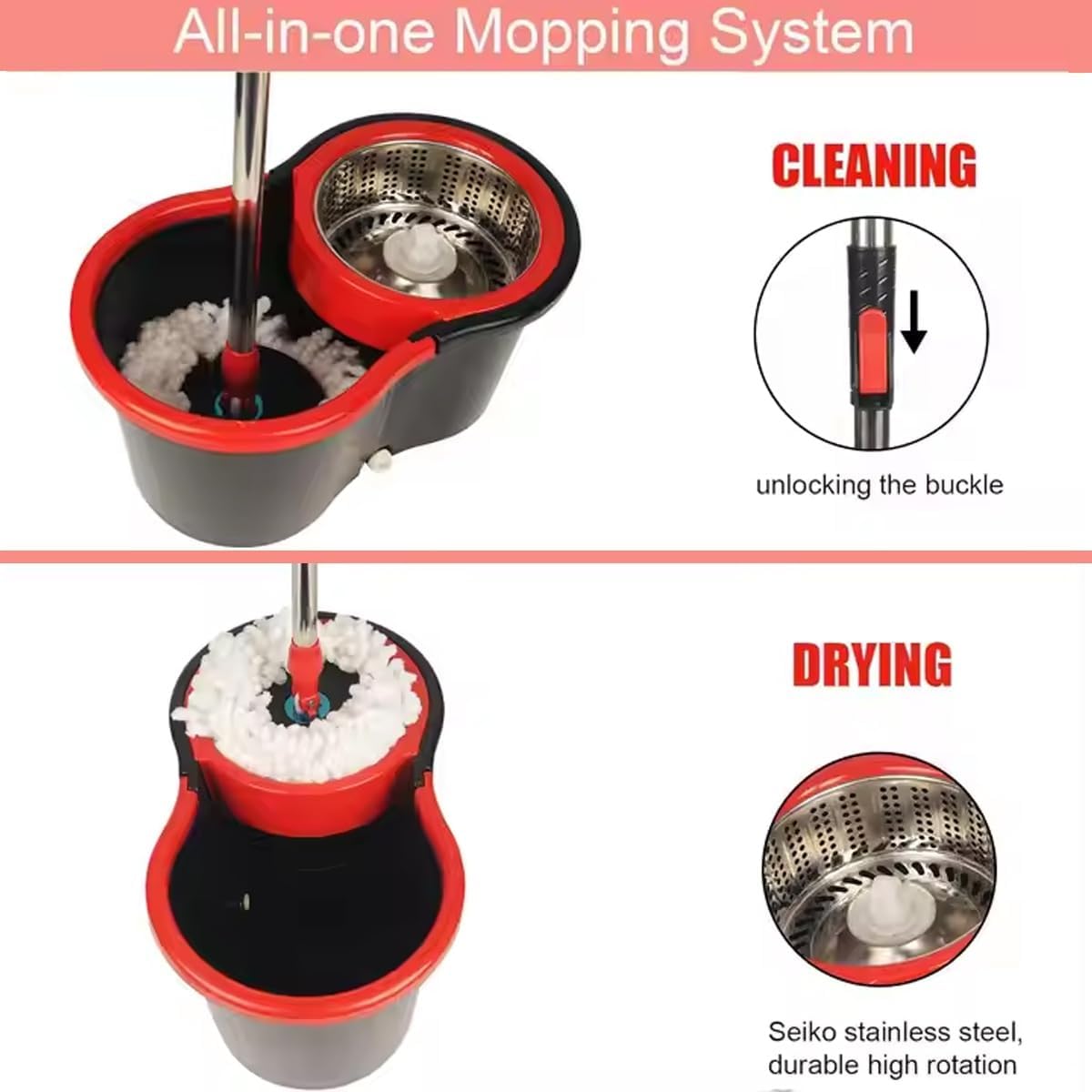 All-in-one Mopping System

CLEANING

unlocking the buckle

DRYING

Seiko stainless steel, durable high rotation