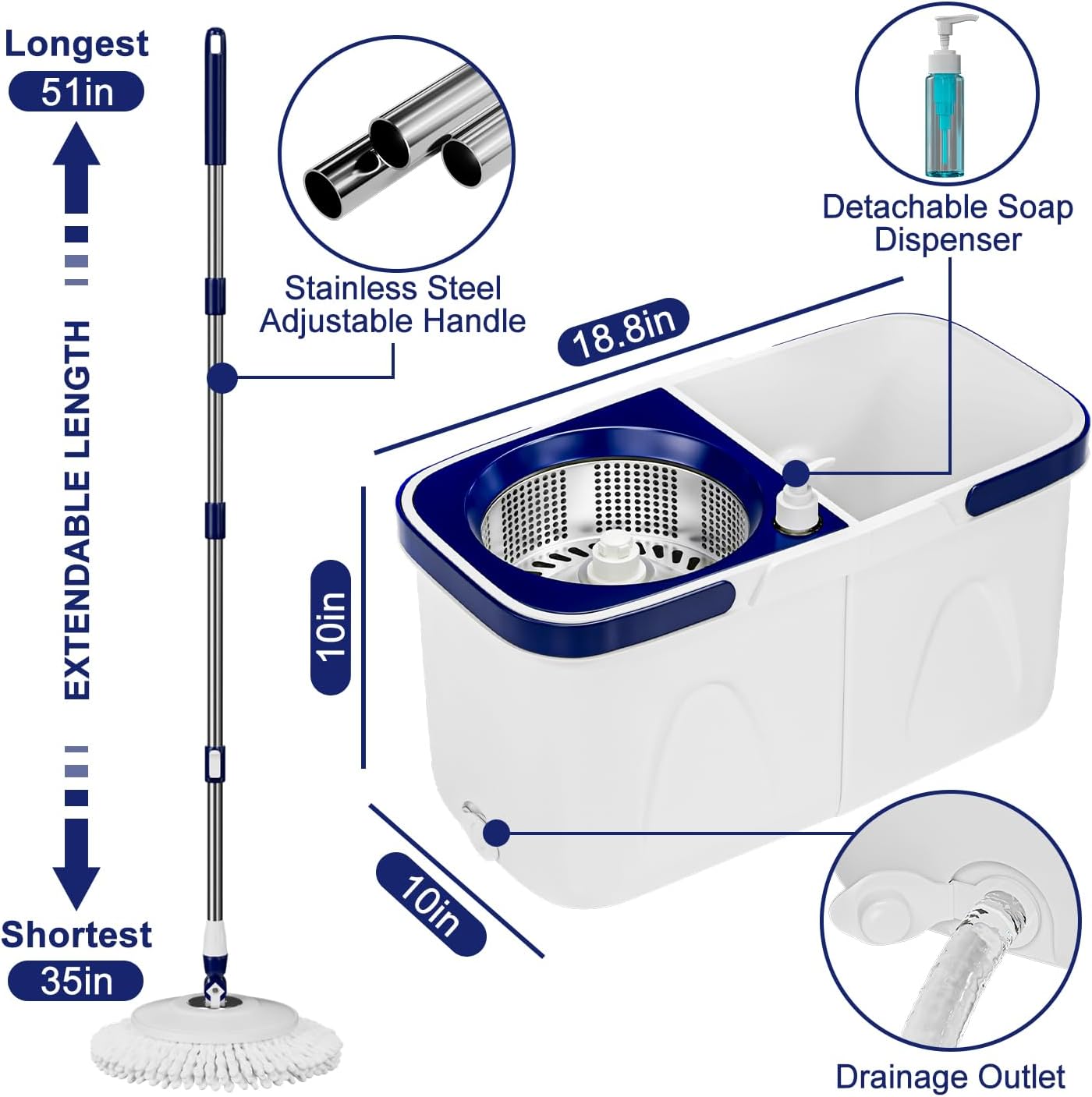 Longest
51in

EXTENDABLE LENGTH

Shortest
35in

Stainless Steel
Adjustable Handle

Detachable Soap
Dispenser

18.8in

10in

10in

Drainage Outlet